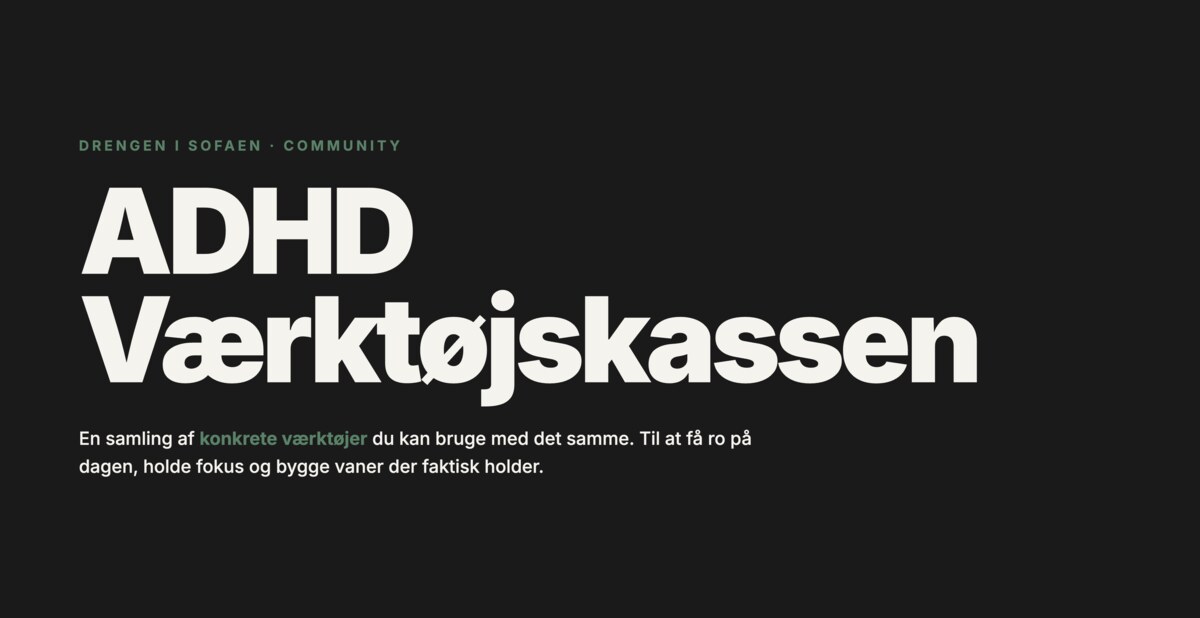 DRENGEN I SOFAEN · COMMUNITY

ADHD Værktøjskassen

En samling af konkrete værktøjer du kan bruge med det samme. Til at få ro på dagen, holde fokus og bygge vaner der faktisk holder.